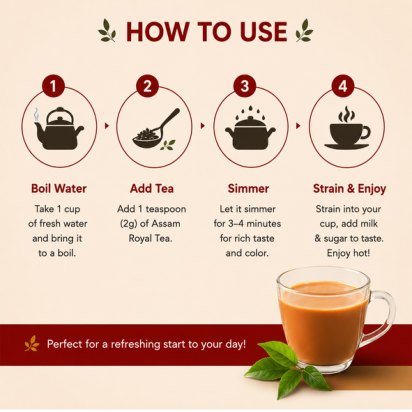 HOW TO USE

1

Boil Water

Take 1 cup of fresh water and bring it to a boil.

2

Add Tea

Add 1 teaspoon (2g) of Assam Royal Tea.

3

Simmer

Let it simmer for 3–4 minutes for rich taste and color.

4

Strain & Enjoy

Strain into your cup, add milk & sugar to taste. Enjoy hot!

Perfect for a refreshing start to your day!